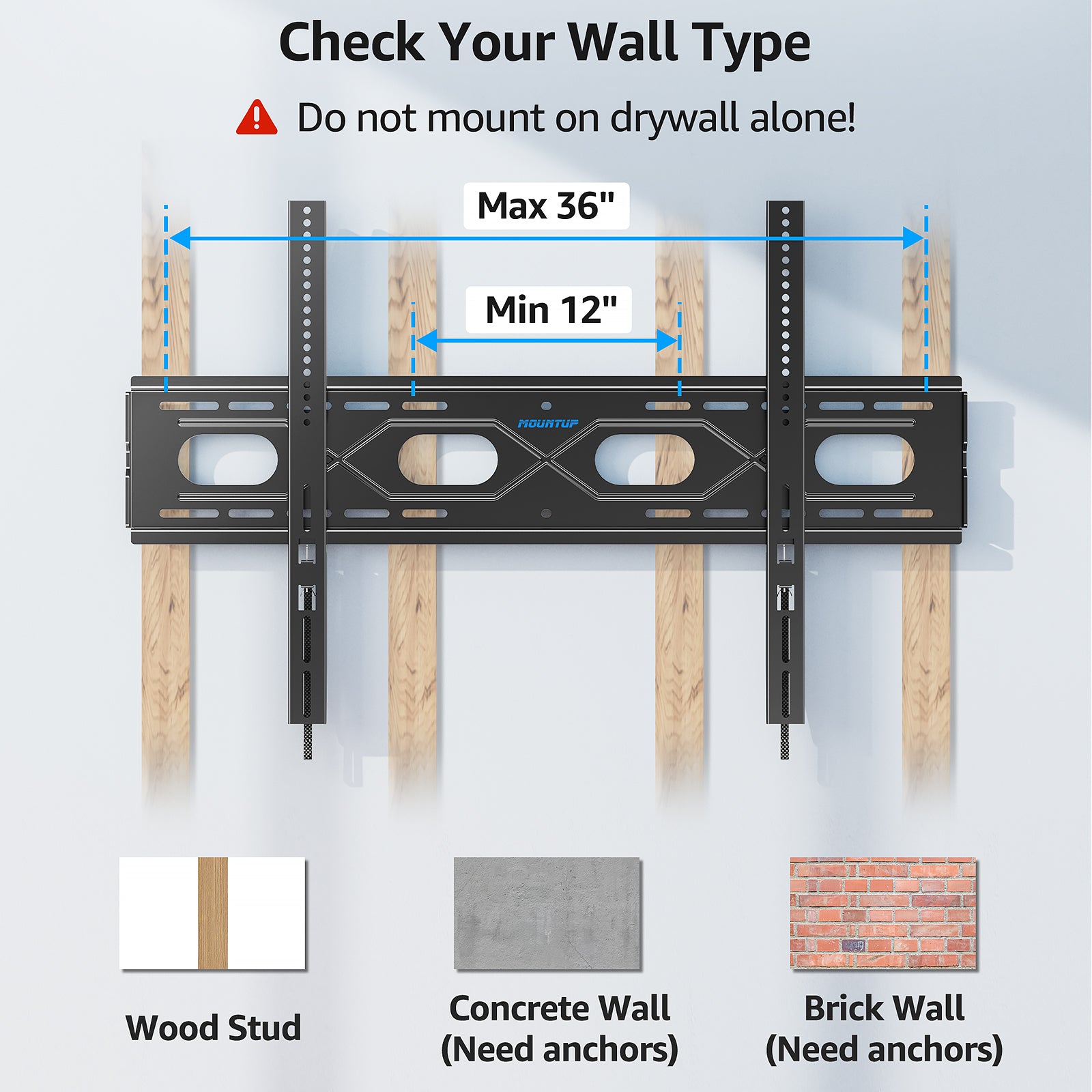 Check Your Wall Type

Do not mount on drywall alone!

Max 36"

Min 12"

MOUNTUP

Wood Stud

Concrete Wall
(Need anchors)

Brick Wall
(Need anchors)