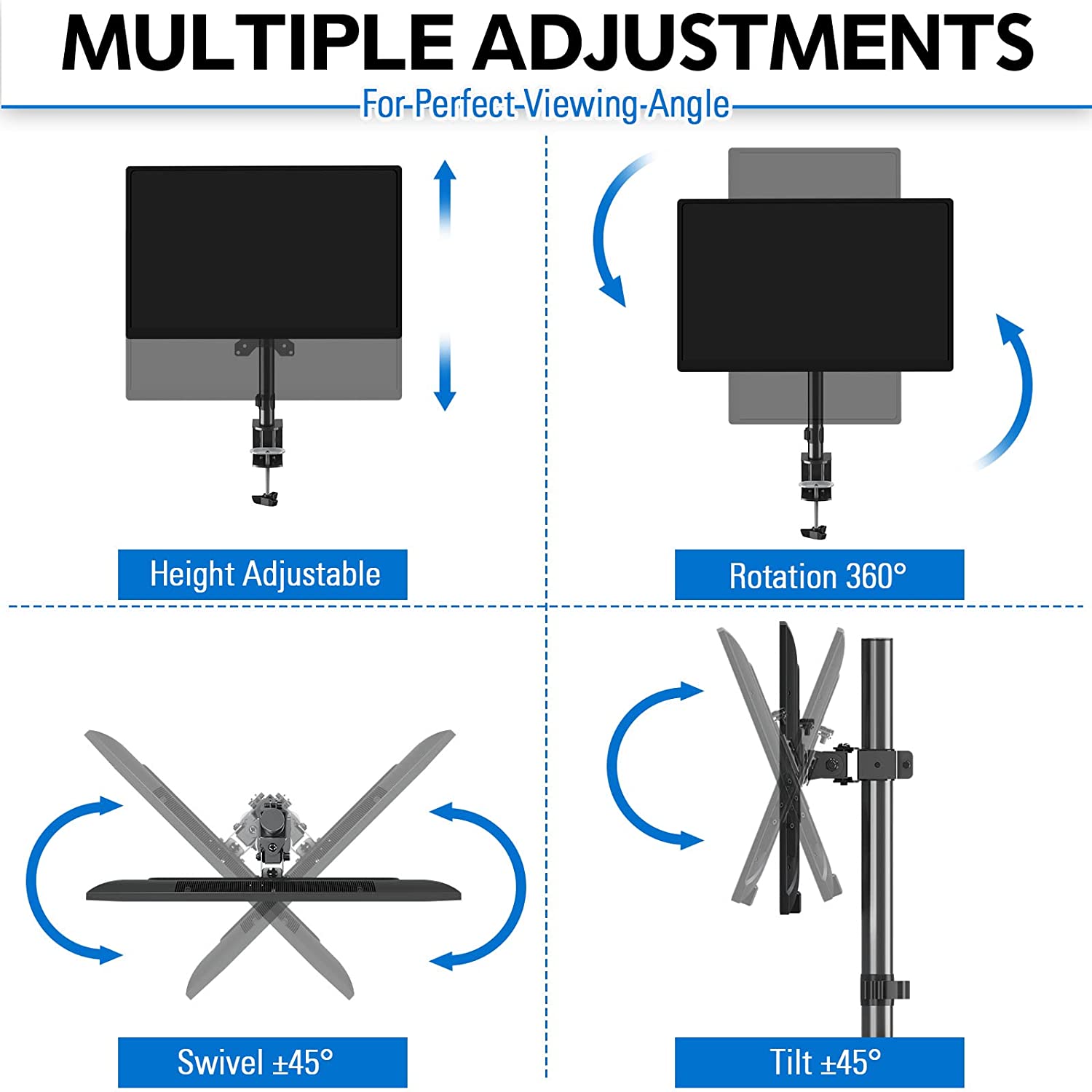 MULTIPLE ADJUSTMENTS

For-Perfect-Viewing-Angle

Height Adjustable

Rotation 360°

Swivel ±45°

Tilt ±45°