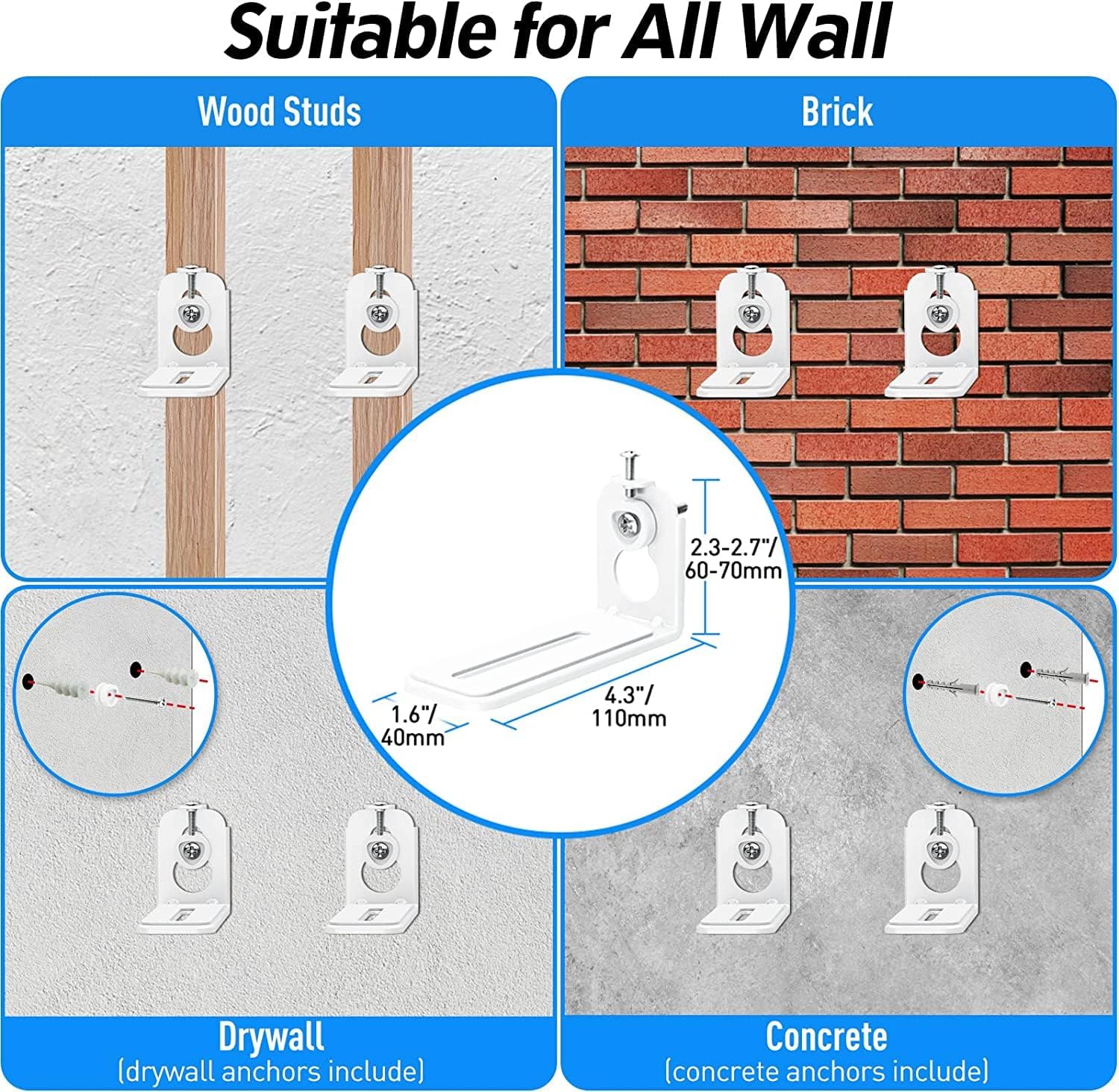 Suitable for All Wall

Wood Studs

Brick

2.3-2.7"/ 60-70mm

1.6"/ 40mm

4.3"/ 110mm

Drywall
(drywall anchors include)

Concrete
(concrete anchors include)