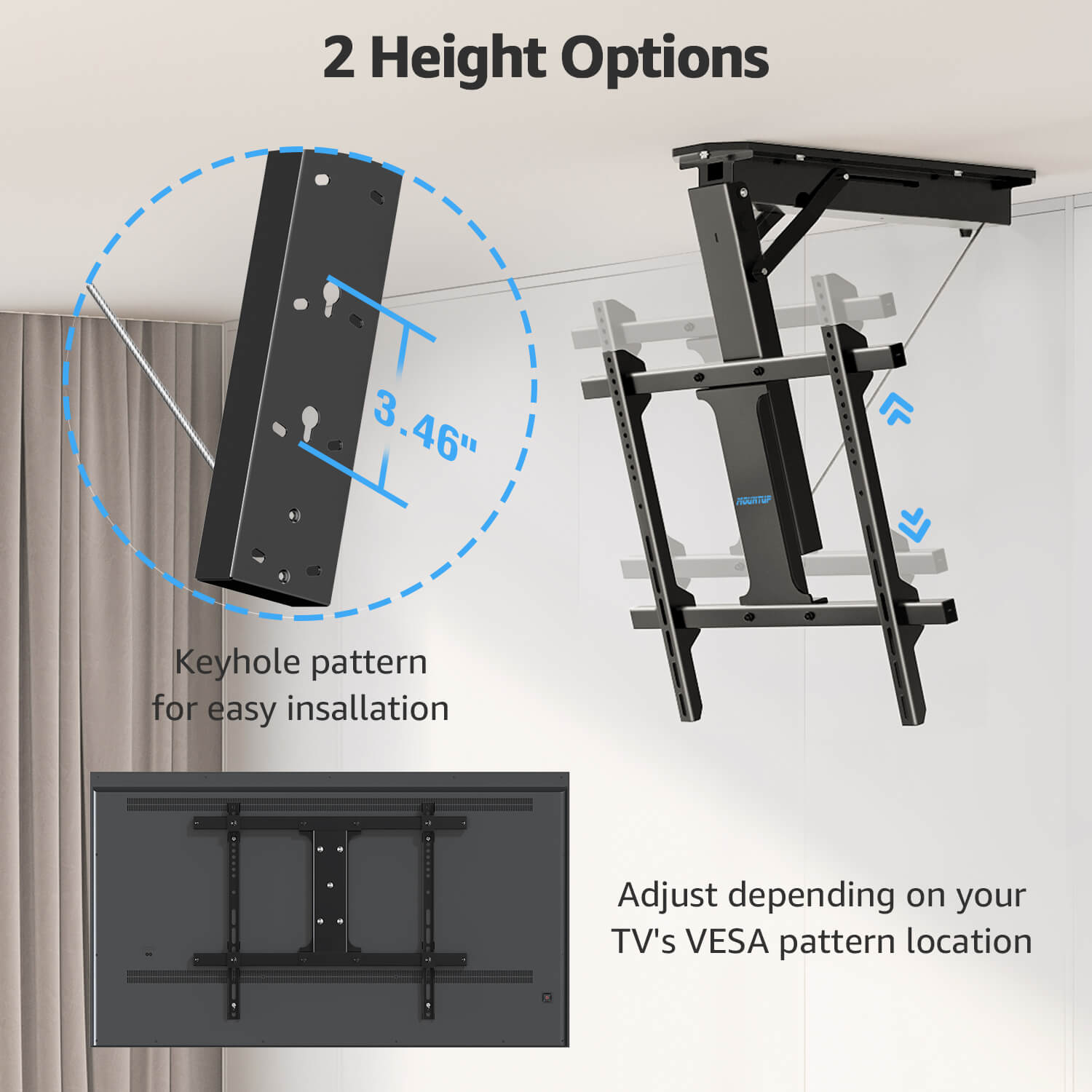 2 Height Options

3.46"

MOUNTUP

Keyhole pattern for easy insallation

Adjust depending on your TV's VESA pattern location